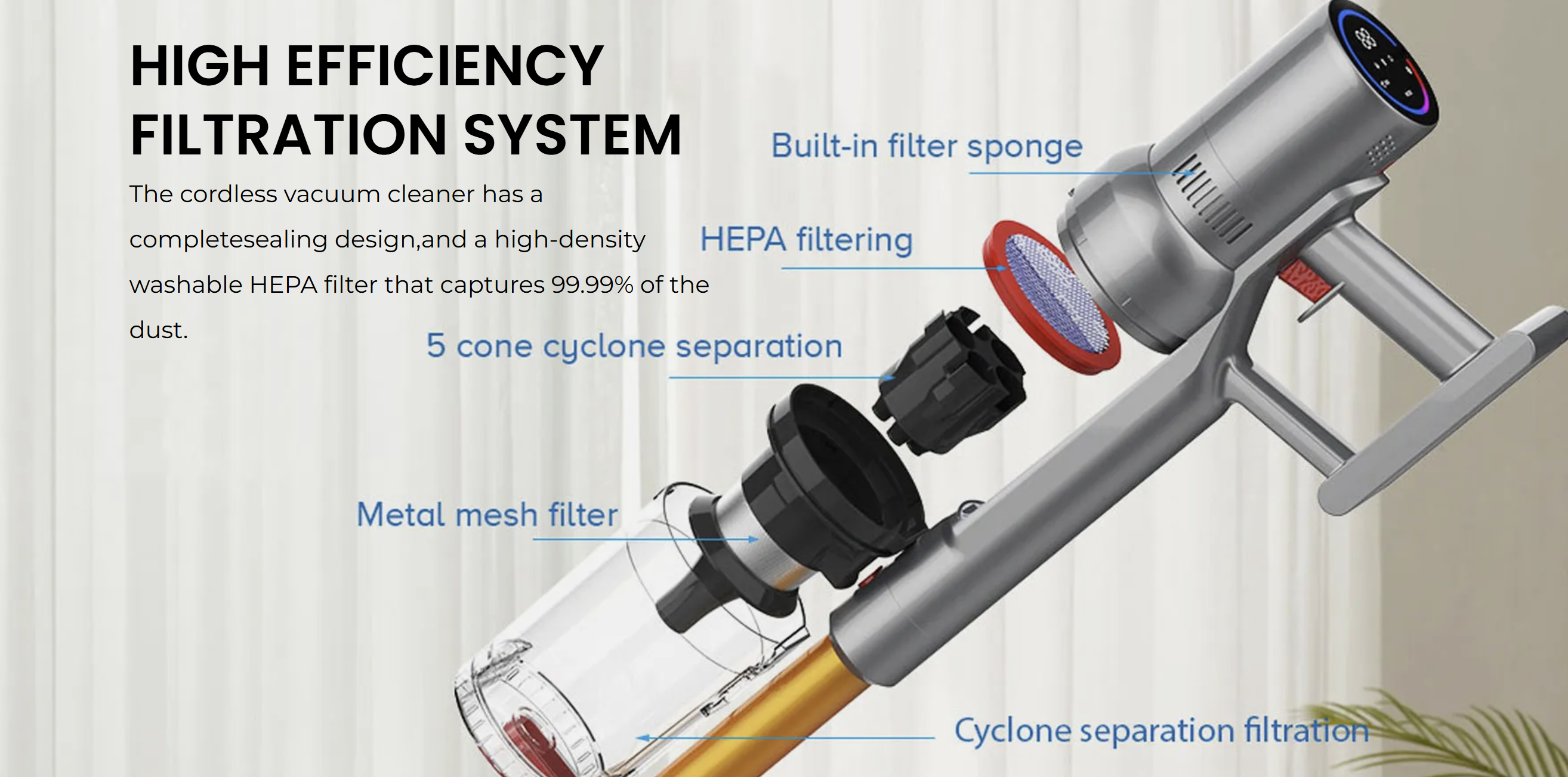 HIGH EFFICIENCY FILTRATION SYSTEM

The cordless vacuum cleaner has a completesealing design,and a high-density washable HEPA filter that captures 99.99% of the dust.

Built-in filter sponge

HEPA filtering

5 cone cyclone separation

Metal mesh filter

Cyclone separation filtration